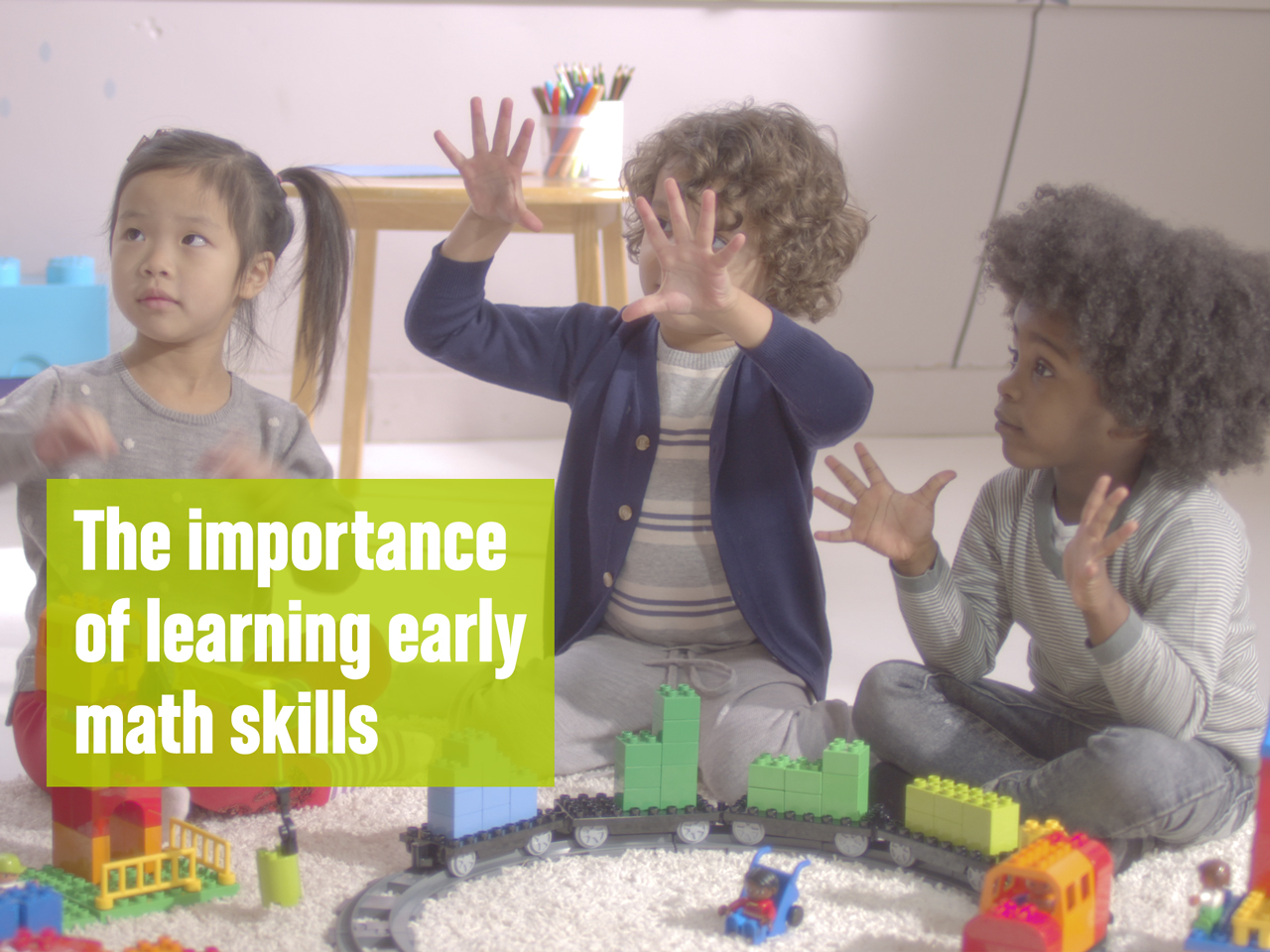 The importance of learning early math skills